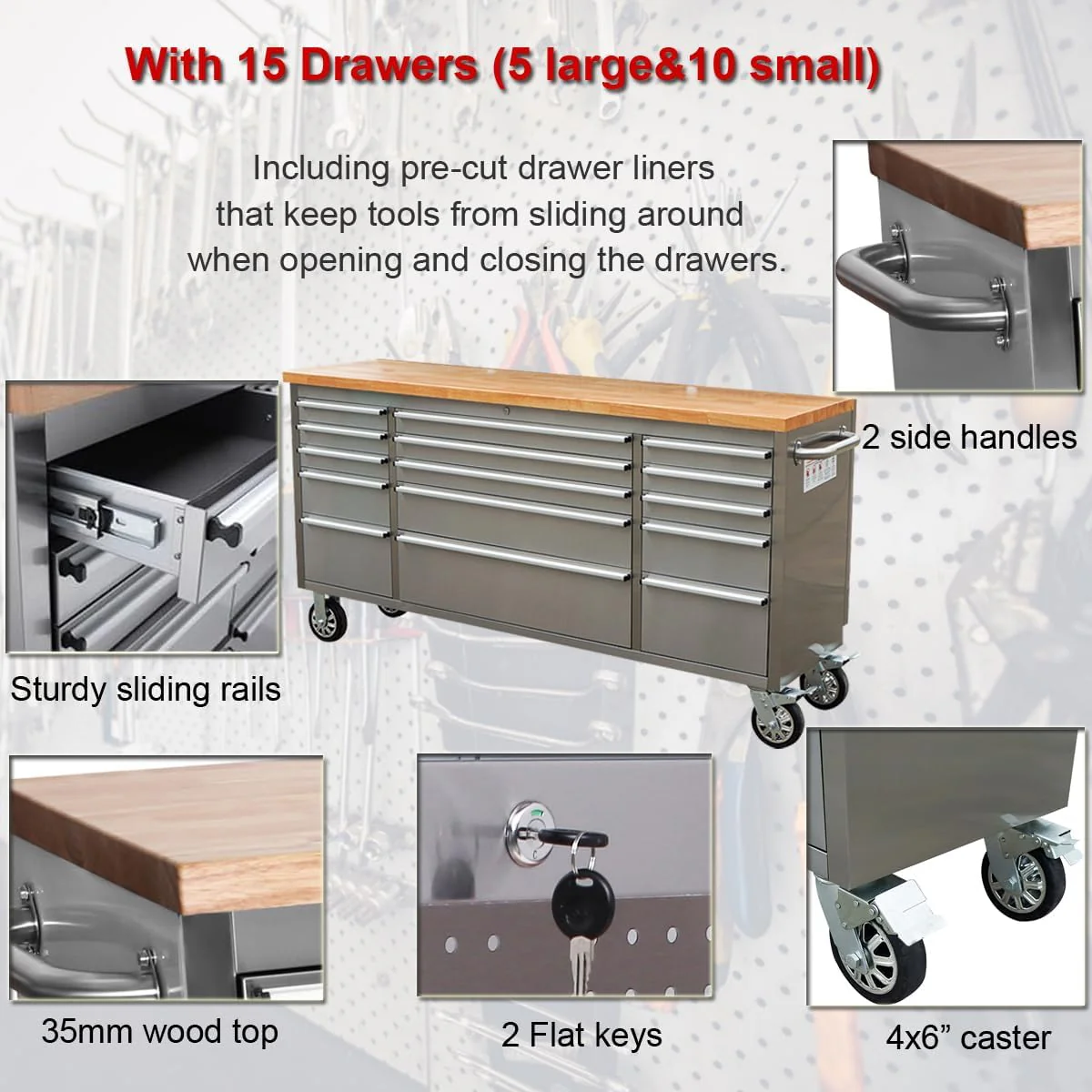 With 15 Drawers (5 large&10 small)

Including pre-cut drawer liners that keep tools from sliding around when opening and closing the drawers.

2 side handles

Sturdy sliding rails

35mm wood top

2 Flat keys

4x6” caster